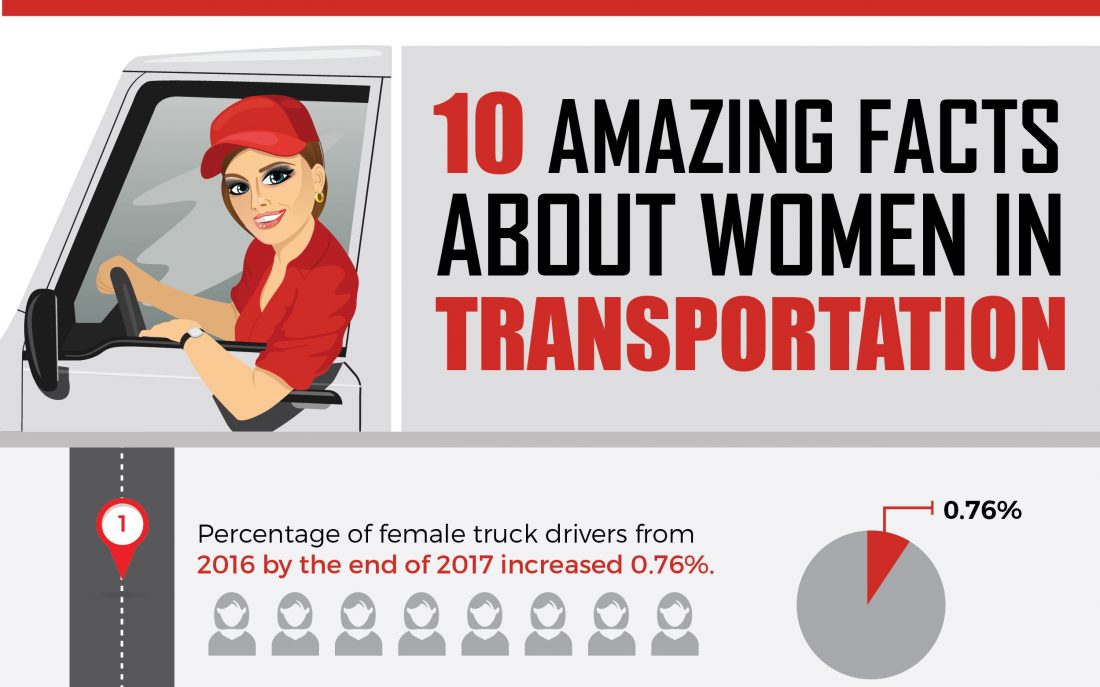 10 AMAZING FACTS ABOUT WOMEN IN TRANSPORTATION

1

Percentage of female truck drivers from 2016 by the end of 2017 increased 0.76%.

0.76%