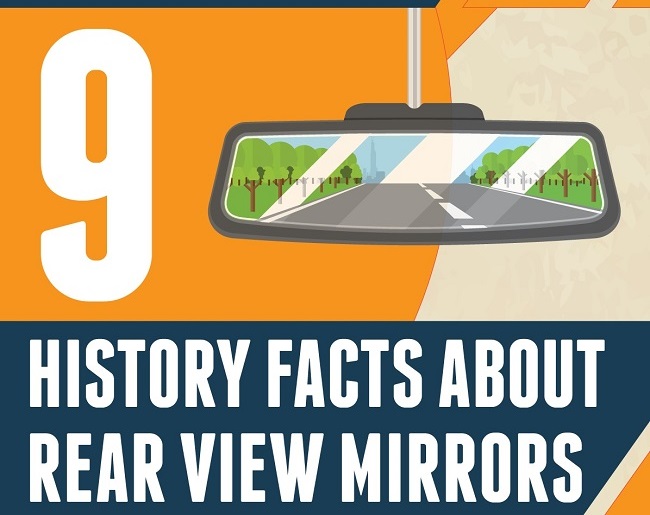 9

HISTORY FACTS ABOUT REAR VIEW MIRRORS