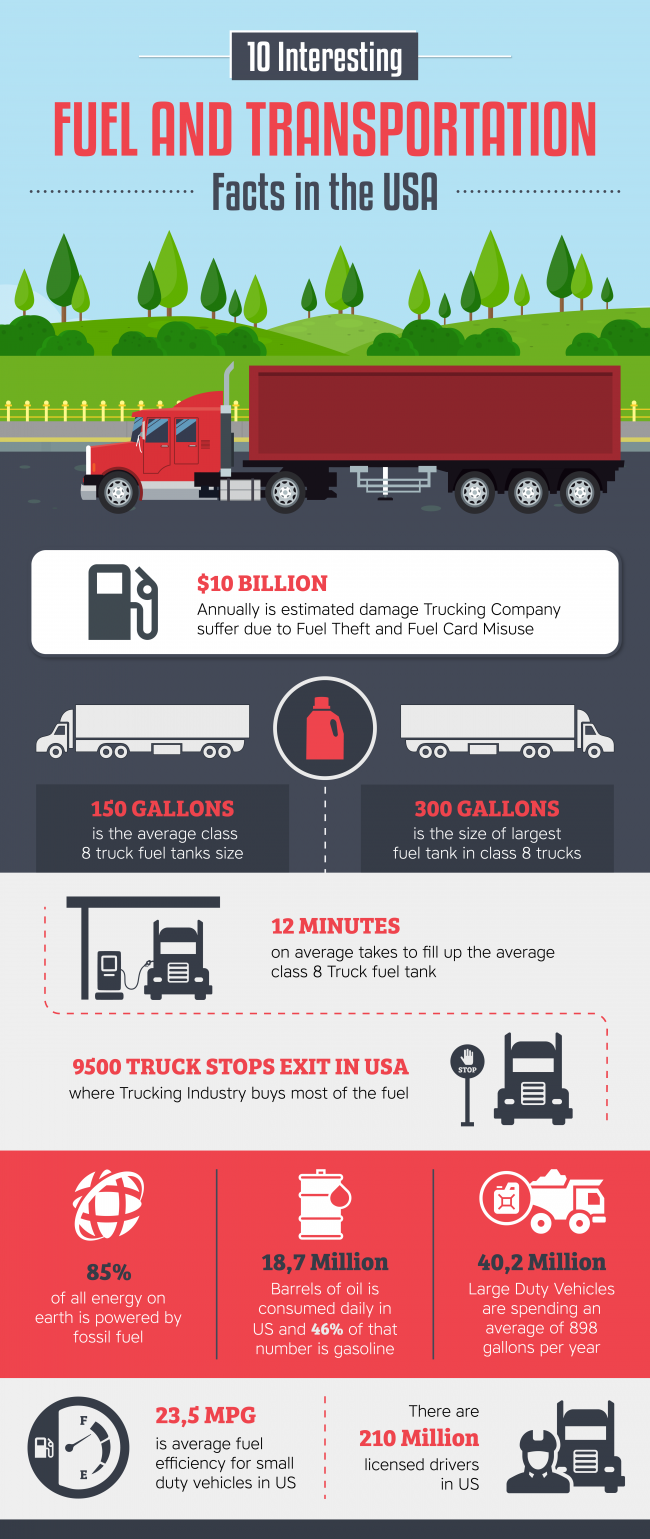 10 Interesting

FUEL AND TRANSPORTATION

Facts in the USA

$10 BILLION
Annually is estimated damage Trucking Company suffer due to Fuel Theft and Fuel Card Misuse

150 GALLONS
is the average class 8 truck fuel tanks size

300 GALLONS
is the size of largest fuel tank in class 8 trucks

12 MINUTES
on average takes to fill up the average class 8 Truck fuel tank

9500 TRUCK STOPS EXIT IN USA
where Trucking Industry buys most of the fuel

STOP

85%
of all energy on earth is powered by fossil fuel

18,7 Million
Barrels of oil is consumed daily in US and 46% of that number is gasoline

40,2 Million
Large Duty Vehicles are spending an average of 898 gallons per year

F
E

23,5 MPG
is average fuel efficiency for small duty vehicles in US

There are
210 Million
licensed drivers in US