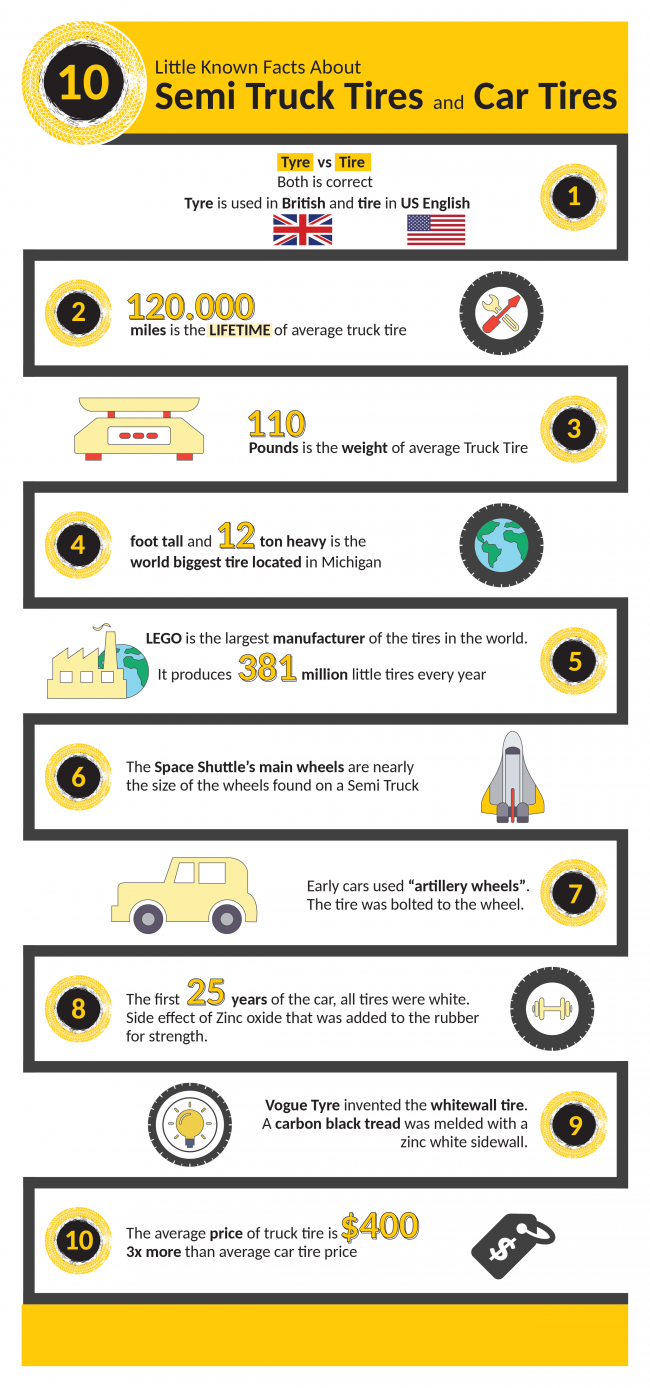 10

Little Known Facts About

Semi Truck Tires and Car Tires

Tyre vs Tire
Both is correct
Tyre is used in British and tire in US English

1

2

120.000
miles is the LIFETIME of average truck tire

110
Pounds is the weight of average Truck Tire

3

4

foot tall and 12 ton heavy is the world biggest tire located in Michigan

LEGO is the largest manufacturer of the tires in the world.
It produces 381 million little tires every year

5

6

The Space Shuttle's main wheels are nearly the size of the wheels found on a Semi Truck

Early cars used "artillery wheels". The tire was bolted to the wheel.

7

8

The first 25 years of the car, all tires were white. Side effect of Zinc oxide that was added to the rubber for strength.

Vogue Tyre invented the whitewall tire. A carbon black tread was melded with a zinc white sidewall.

9

10

The average price of truck tire is $400
3x more than average car tire price

$