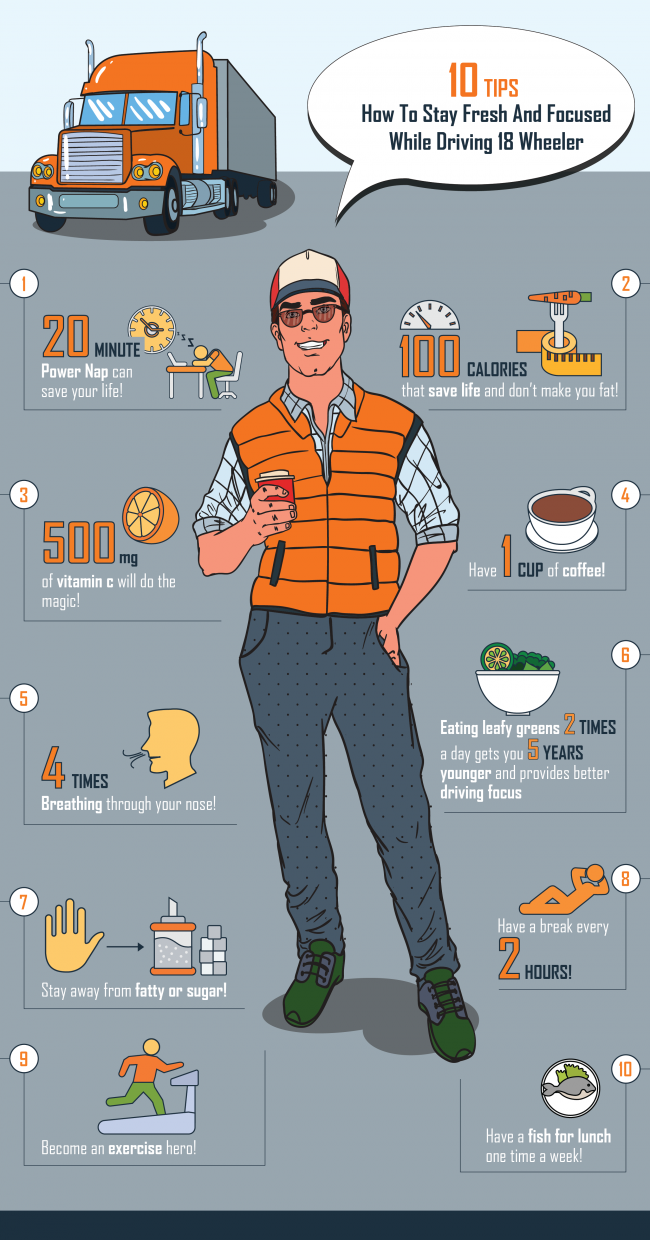 10 TIPS
How To Stay Fresh And Focused While Driving 18 Wheeler

1
20 MINUTE
Power Nap can save your life!

2
100 CALORIES
that save life and don't make you fat!

3
500 mg
of vitamin c will do the magic!

4
Have 1 CUP of coffee!

5
4 TIMES
Breathing through your nose!

6
Eating leafy greens 2 TIMES a day gets you 5 YEARS younger and provides better driving focus

7
Stay away from fatty or sugar!

8
Have a break every 2 HOURS!

9
Become an exercise hero!

10
Have a fish for lunch one time a week!