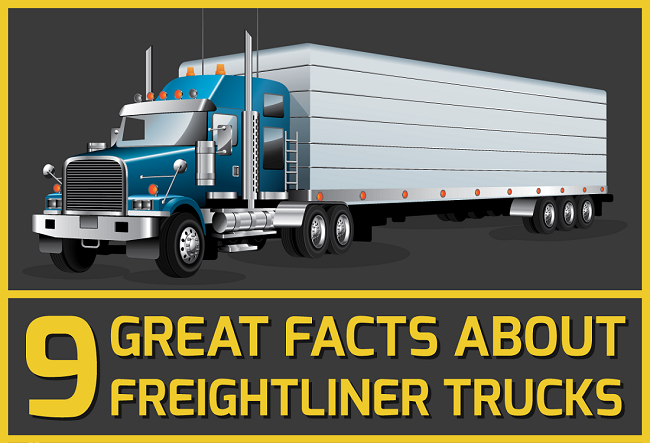 9 GREAT FACTS ABOUT FREIGHTLINER TRUCKS