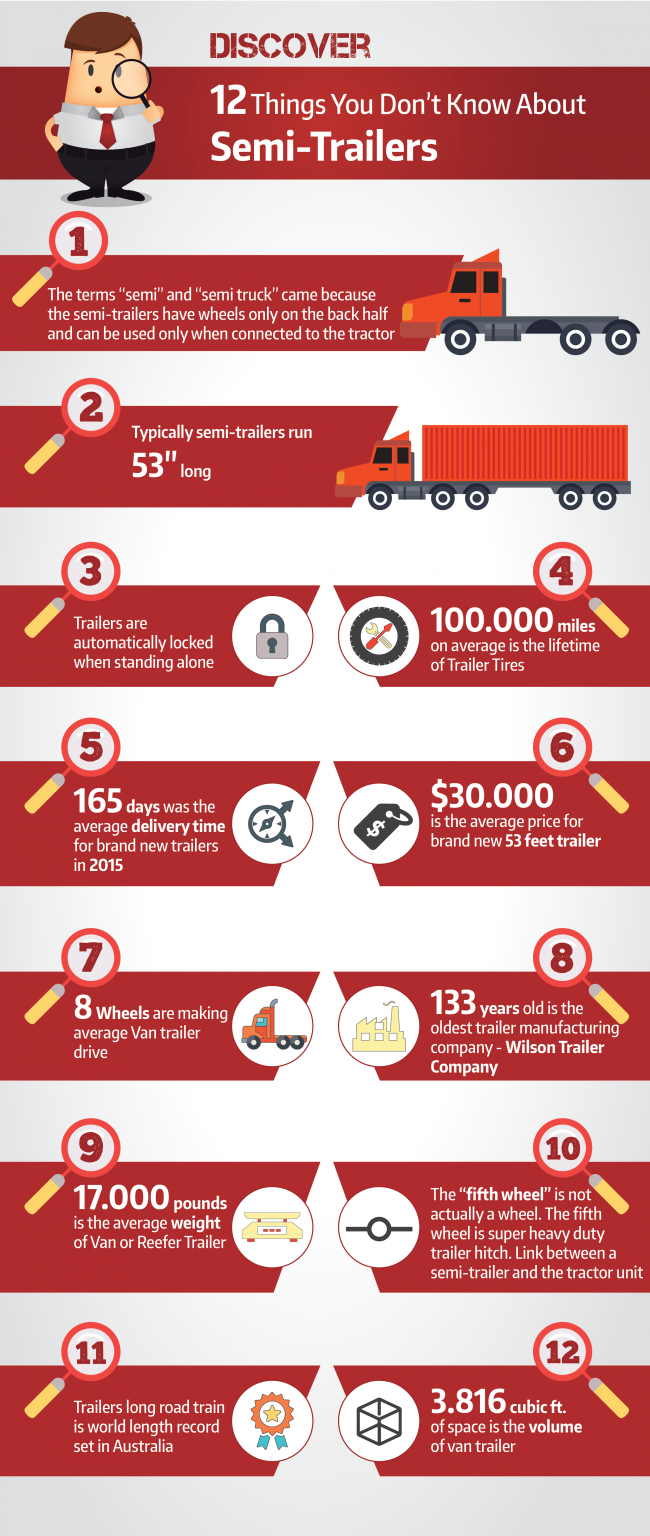 DISCOVER

12 Things You Don't Know About Semi-Trailers

1

The terms "semi" and "semi truck" came because the semi-trailers have wheels only on the back half and can be used only when connected to the tractor

2

Typically semi-trailers run 53" long

3

Trailers are automatically locked when standing alone

4

100.000 miles on average is the lifetime of Trailer Tires

5

165 days was the average delivery time for brand new trailers in 2015

6

$30.000 is the average price for brand new 53 feet trailer

7

8 Wheels are making average Van trailer drive

8

133 years old is the oldest trailer manufacturing company - Wilson Trailer Company

9

17.000 pounds is the average weight of Van or Reefer Trailer

10

The "fifth wheel" is not actually a wheel. The fifth wheel is super heavy duty trailer hitch. Link between a semi-trailer and the tractor unit

11

Trailers long road train is world length record set in Australia

12

3.816 cubic ft. of space is the volume of van trailer