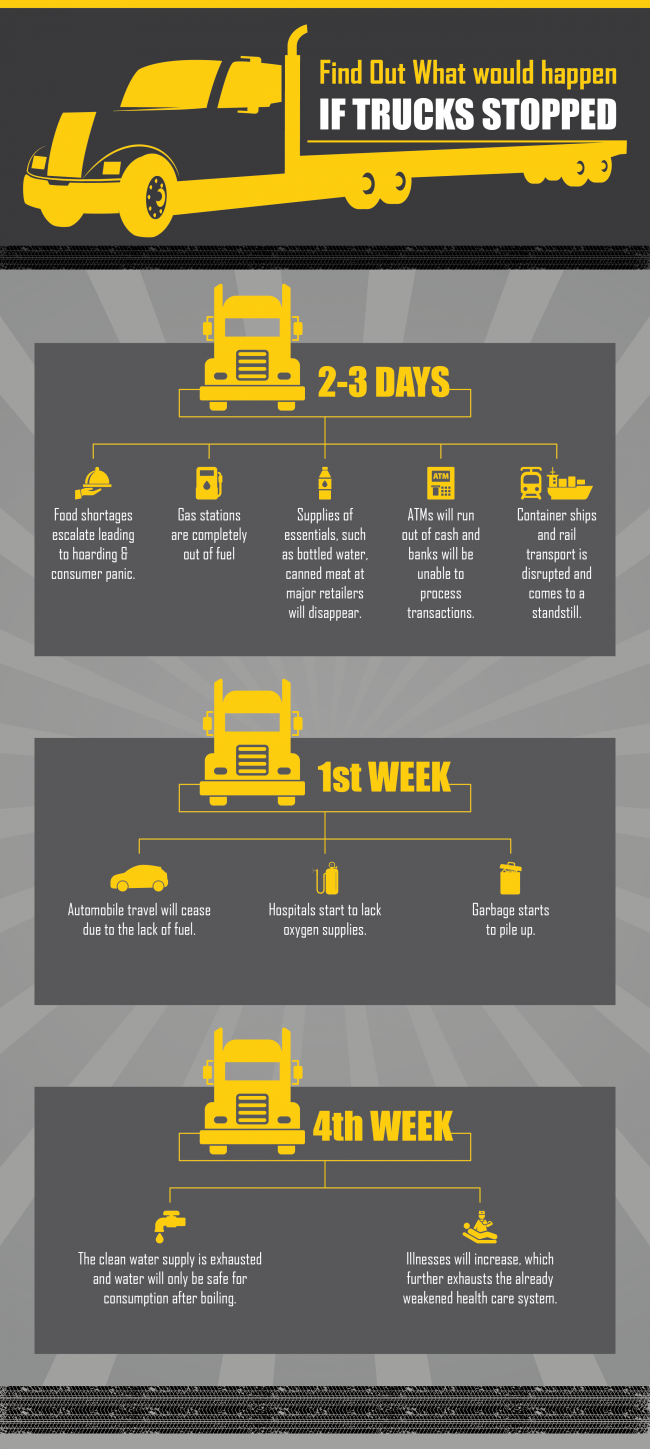 Find Out What would happen
IF TRUCKS STOPPED

2-3 DAYS

Food shortages escalate leading to hoarding & consumer panic.

Gas stations are completely out of fuel

Supplies of essentials, such as bottled water, canned meat at major retailers will disappear.

ATM

ATMs will run out of cash and banks will be unable to process transactions.

Container ships and rail transport is disrupted and comes to a standstill.

1st WEEK

Automobile travel will cease due to the lack of fuel.

Hospitals start to lack oxygen supplies.

Garbage starts to pile up.

4th WEEK

The clean water supply is exhausted and water will only be safe for consumption after boiling.

Illnesses will increase, which further exhausts the already weakened health care system.