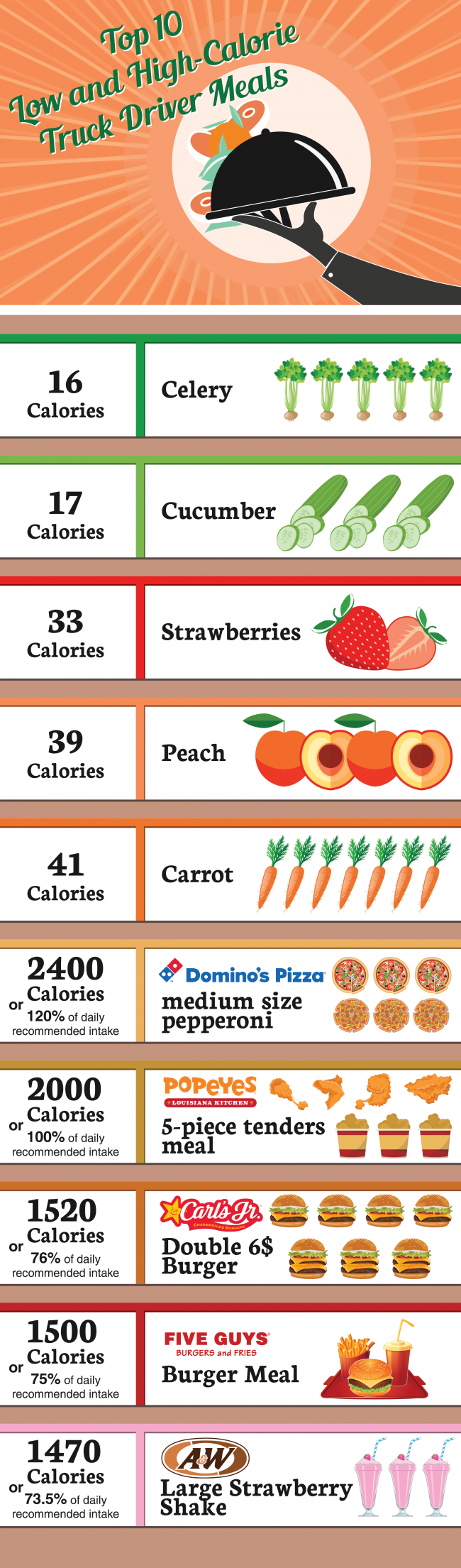 Top 10
Low and High-Calorie
Truck Driver Meals

16 Calories
Celery

17 Calories
Cucumber

33 Calories
Strawberries

39 Calories
Peach

41 Calories
Carrot

2400 Calories or 120% of daily recommended intake
Domino's Pizza
medium size pepperoni

2000 Calories or 100% of daily recommended intake
POPEYES LOUISIANA KITCHEN
5-piece tenders meal

1520 Calories or 76% of daily recommended intake
Carl's Jr. CHARBROILED BURGERS
Double 6$ Burger

1500 Calories or 75% of daily recommended intake
FIVE GUYS BURGERS and FRIES
Burger Meal

1470 Calories or 73.5% of daily recommended intake
A&W
Large Strawberry Shake